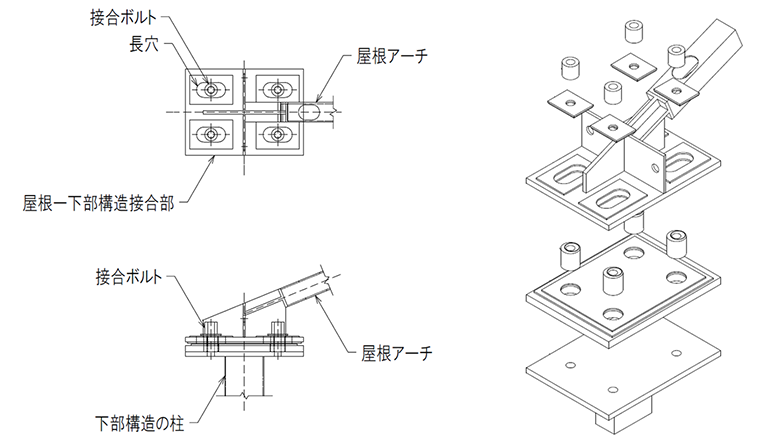 接合ボルト
長穴
屋根アーチ
屋根ー下部構造接合部

接合ボルト
屋根アーチ
下部構造の柱