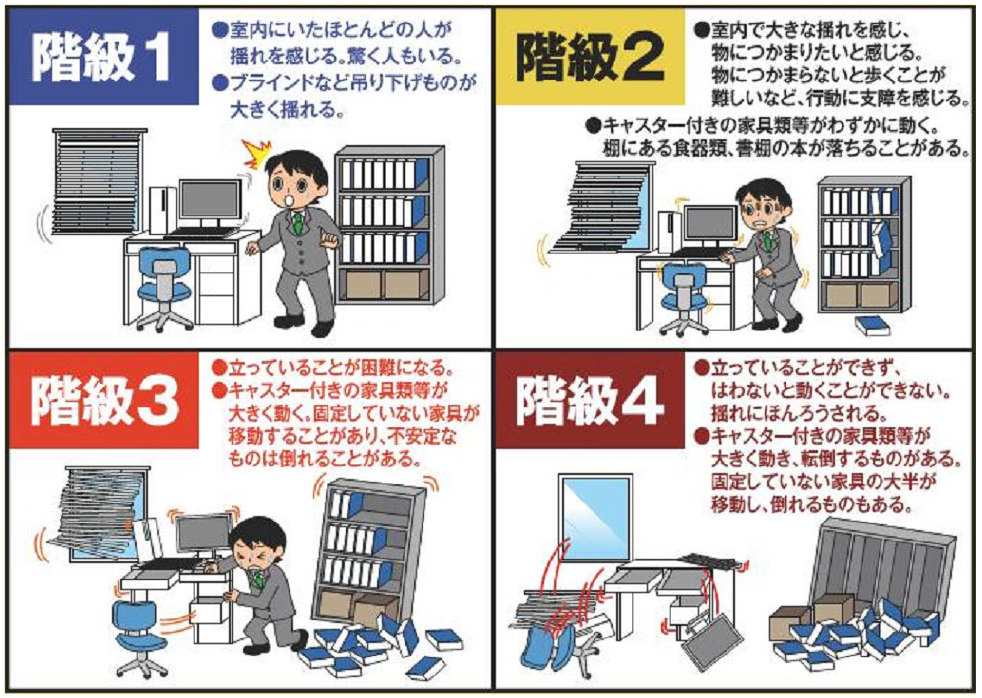 階級１

●室内にいたほとんどの人が揺れを感じる。驚く人もいる。
●ブラインドなど吊り下げものが大きく揺れる。

階級２

●室内で大きな揺れを感じ、物につかまりたいと感じる。物につかまらないと歩くことが難しいなど、行動に支障を感じる。
●キャスター付きの家具類等がわずかに動く。棚にある食器類、書棚の本が落ちることがある。

階級３

●立っていることが困難になる。
●キャスター付きの家具類等が大きく動く。固定していない家具が移動することがあり、不安定なものは倒れることがある。

階級４

●立っていることができず、はわないと動くことができない。揺れにほんろうされる。
●キャスター付きの家具類等が大きく動き、転倒するものがある。固定していない家具の大半が移動し、倒れるものもある。